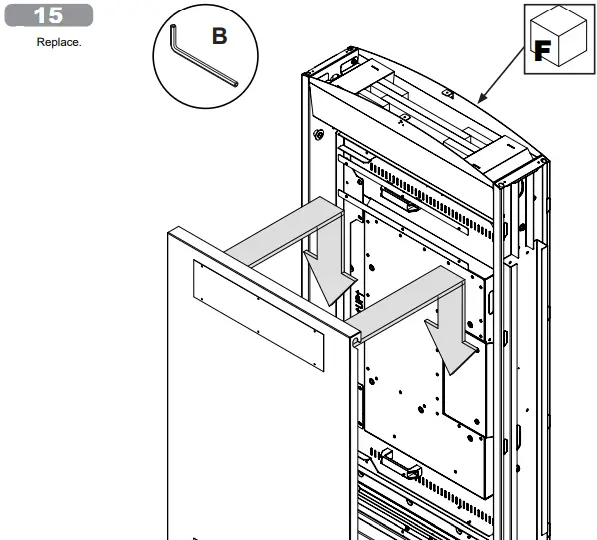 15

Replace.

B

F