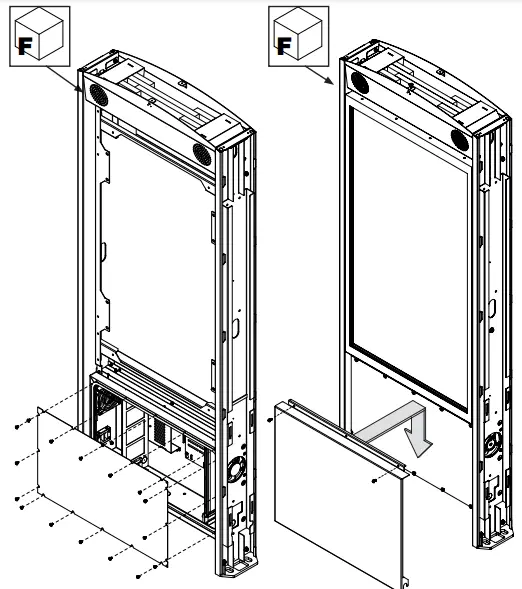 F

F