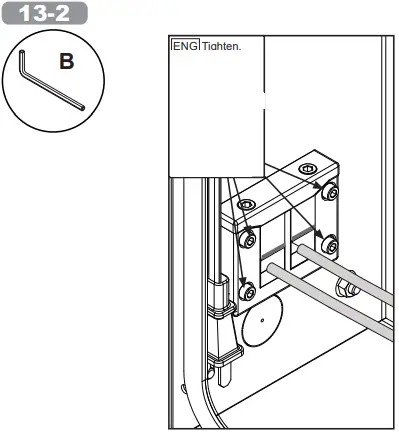 13-2

B

ENG Tighten.