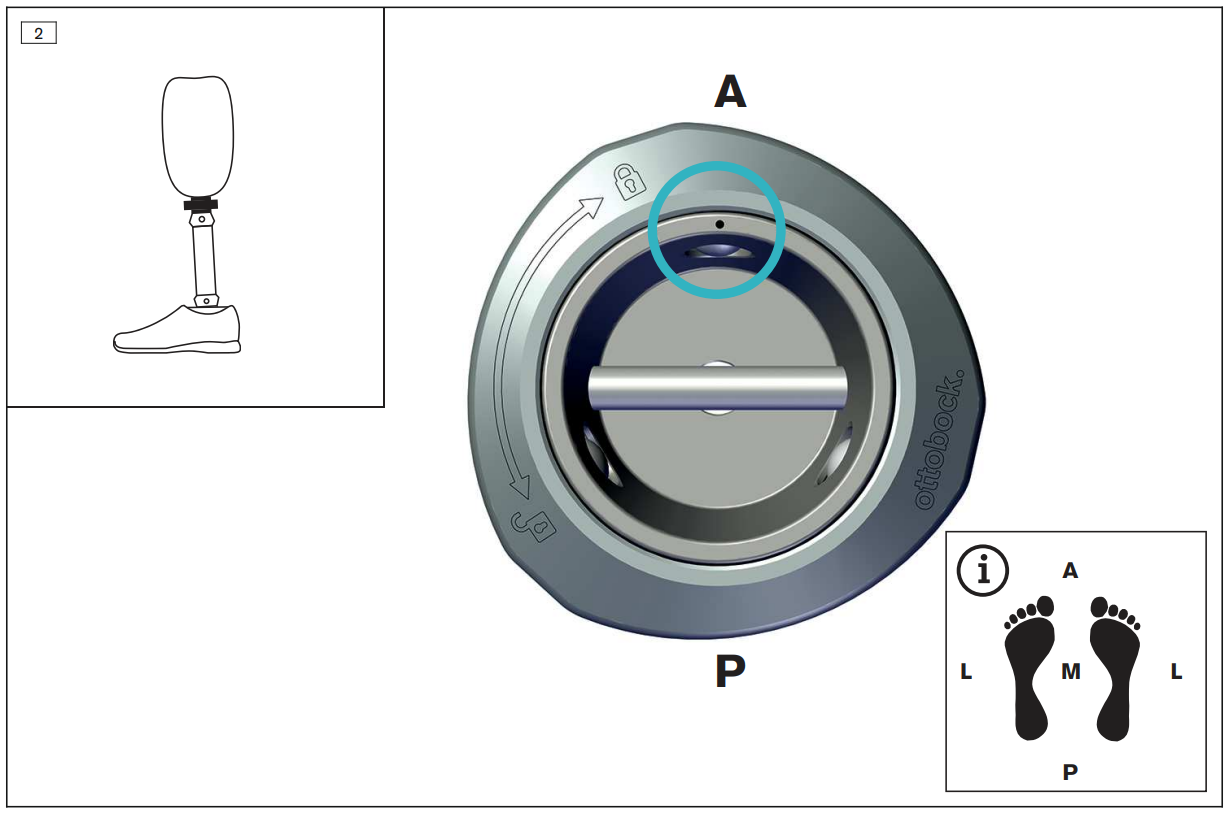 2

A

ottobock.

P

i

A

L

M

L

P