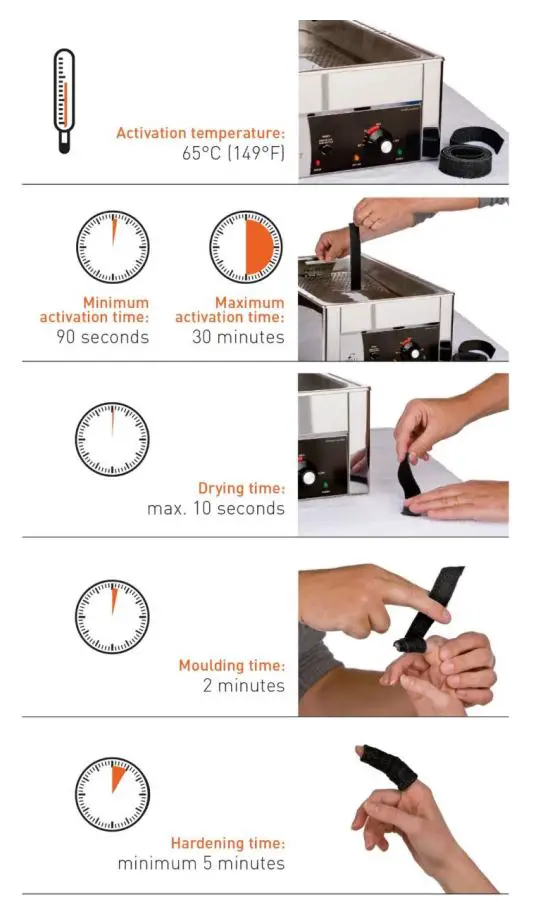 Activation temperature:
65°C (149°F)

Minimum activation time:
90 seconds

Maximum activation time:
30 minutes

Drying time:
max. 10 seconds

Moulding time:
2 minutes

Hardening time:
minimum 5 minutes