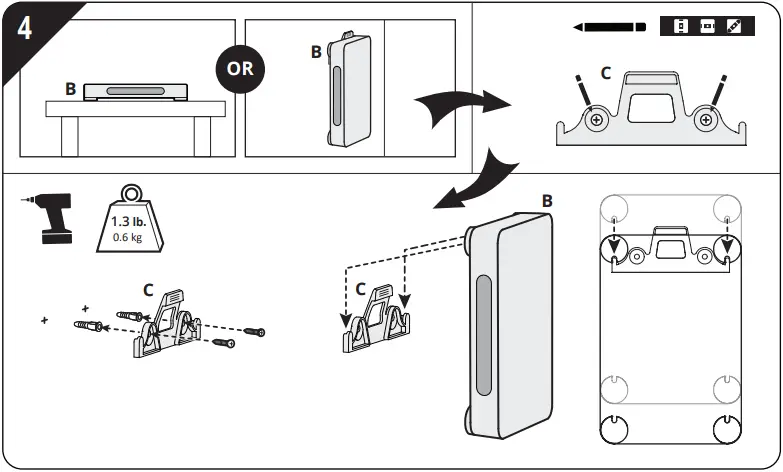 4

B

OR

B

C

1.3 lb.
0.6 kg

C

C

B