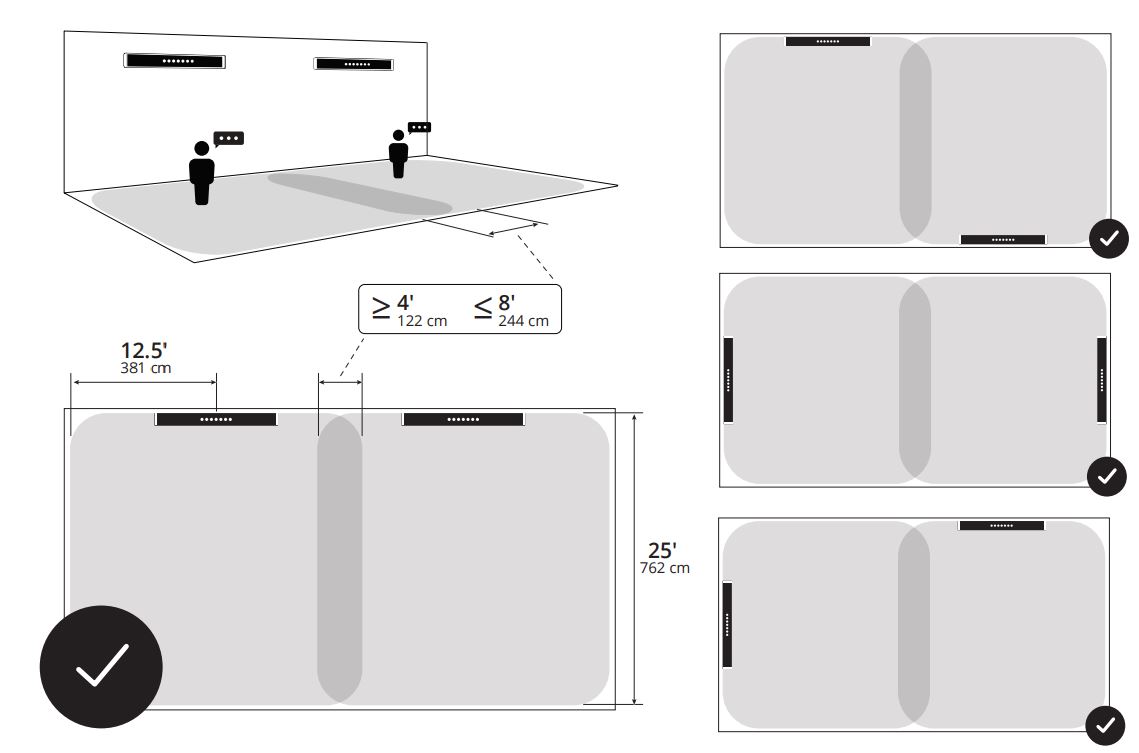 $\geq$ 4'
122 cm
$\leq$ 8'
244 cm

12.5'
381 cm

25'
762 cm