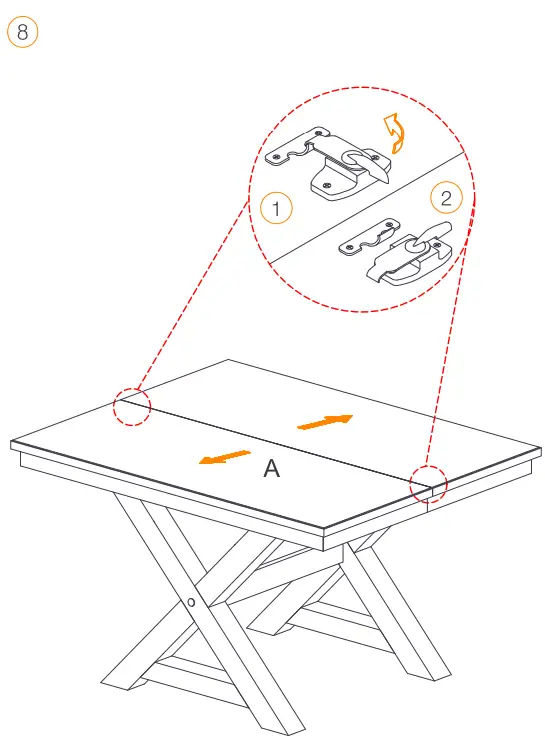 8

1

2

A