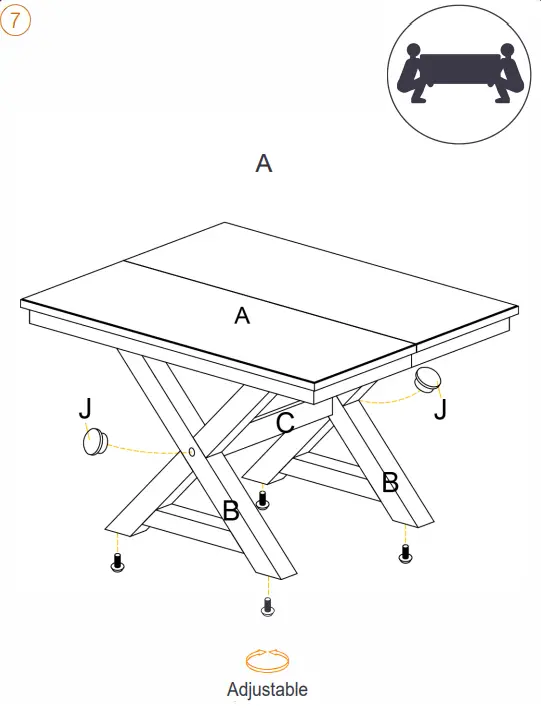 7

A

A

J

J

C

B

B

Adjustable