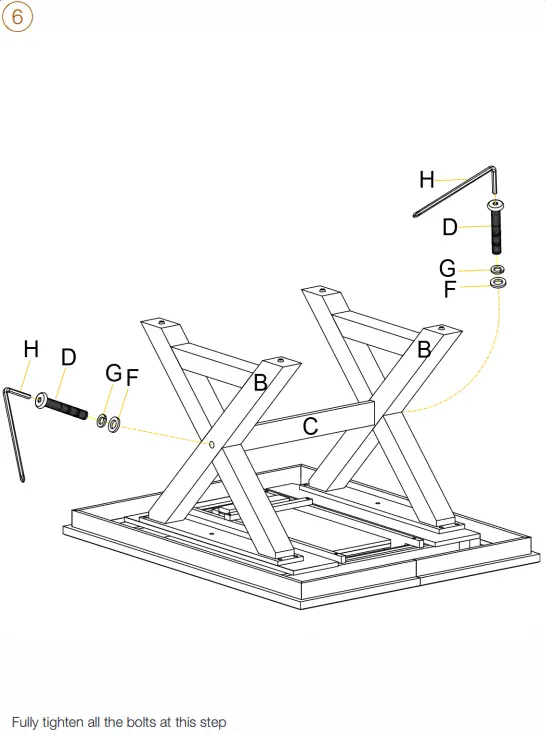 6

H
D
G
F

H
D
G
F

B
B
C

Fully tighten all the bolts at this step