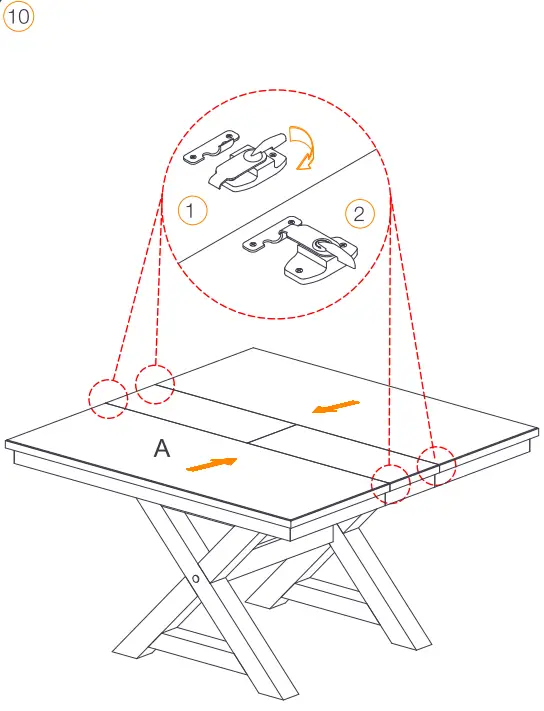 10

1

2

A