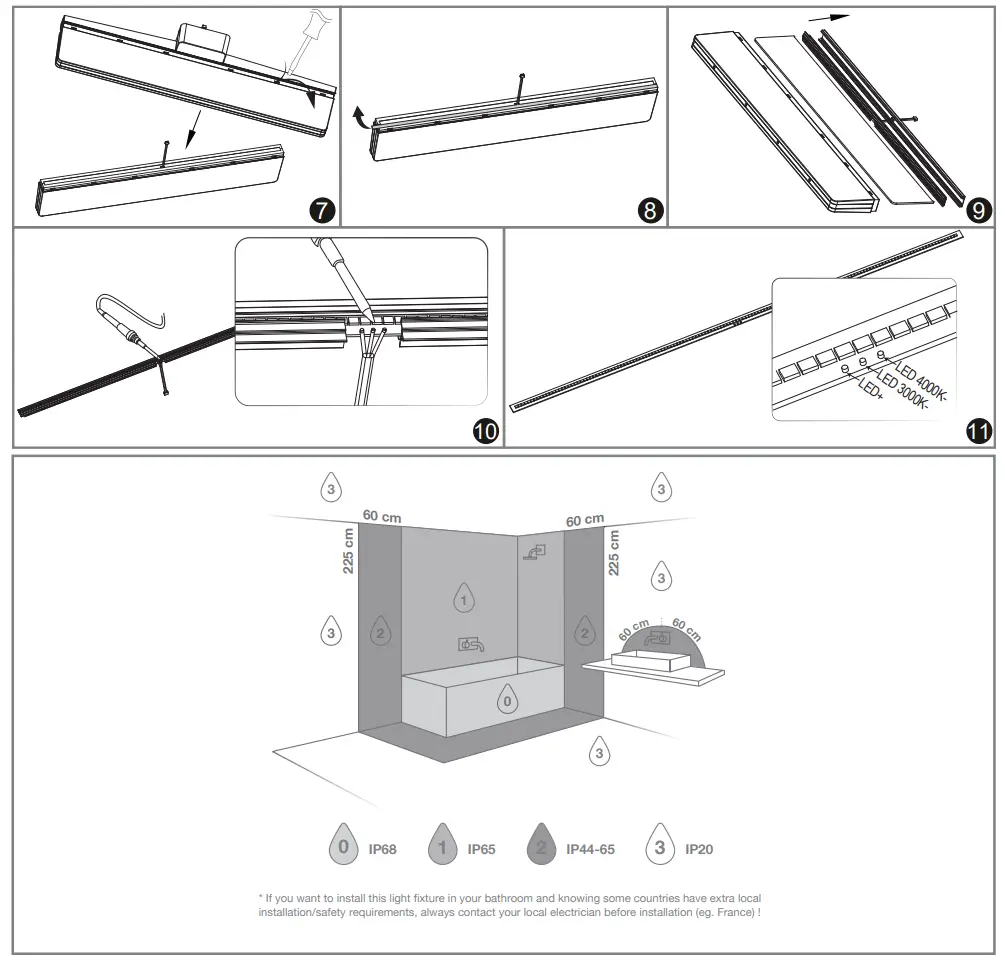 7

8

9

10

LED 4000K-
LED 3000K-
LED+

11

3

3

60 cm

60 cm

225 cm

225 cm

3

1

3

2

2

60 cm

60 cm

0

3

0 IP68

1 IP65

2 IP44-65

3 IP20

* If you want to install this light fixture in your bathroom and knowing some countries have extra local installation/safety requirements, always contact your local electrician before installation (eg. France) !