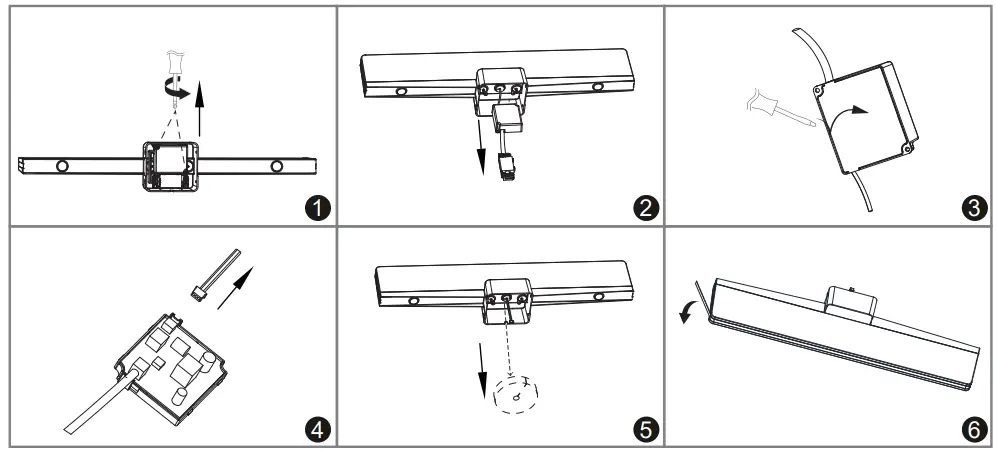 1
2
3
4
5
6