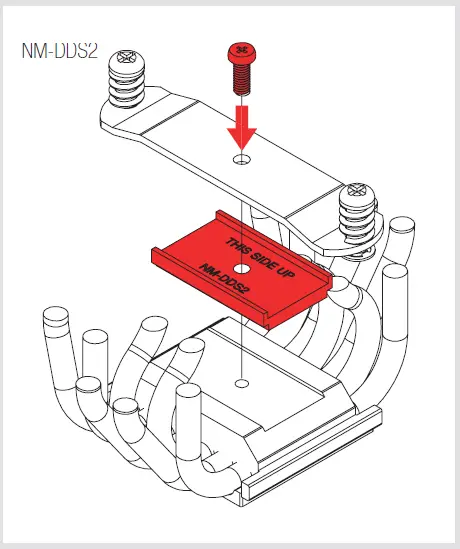 NM-DDS2

THIS SIDE UP

NM-DDS2