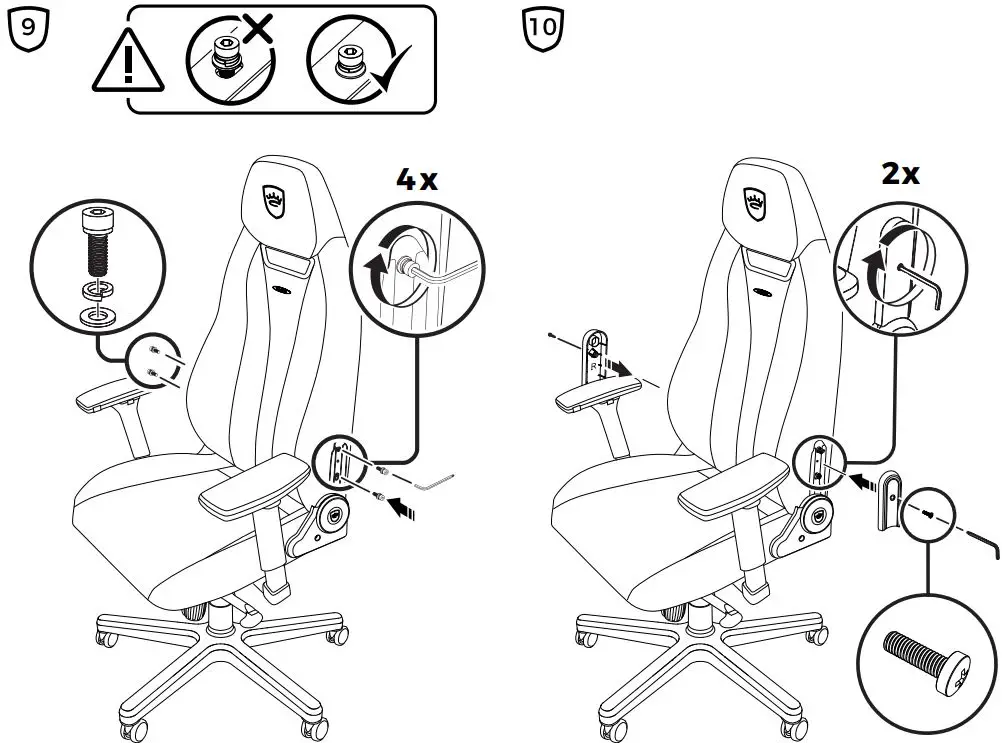 9

4x

10

2x

R