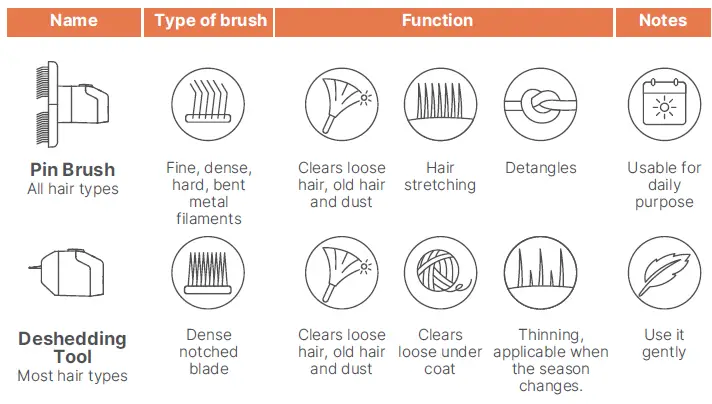 | Name | Type of brush | Function | | | Notes |
|---|---|---|---|---|---|
| **Pin Brush** All hair types | Fine, dense, hard, bent metal filaments | Clears loose hair, old hair and dust | Hair stretching | Detangles | Usable for daily purpose |
| **Deshedding Tool** Most hair types | Dense notched blade | Clears loose hair, old hair and dust | Clears loose under coat | Thinning, applicable when the season changes. | Use it gently |