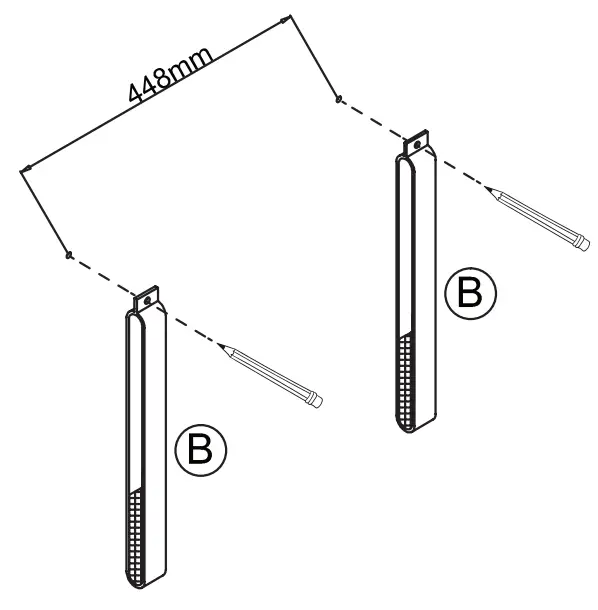 448mm

B

B