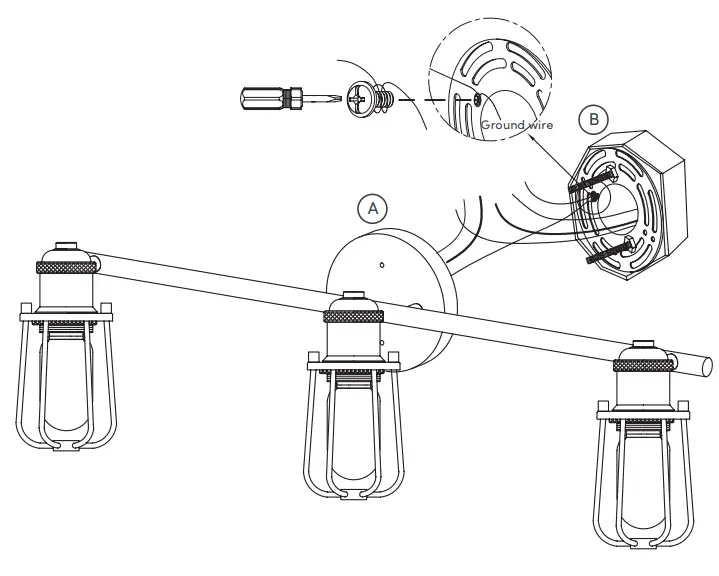 Ground wire
B
A