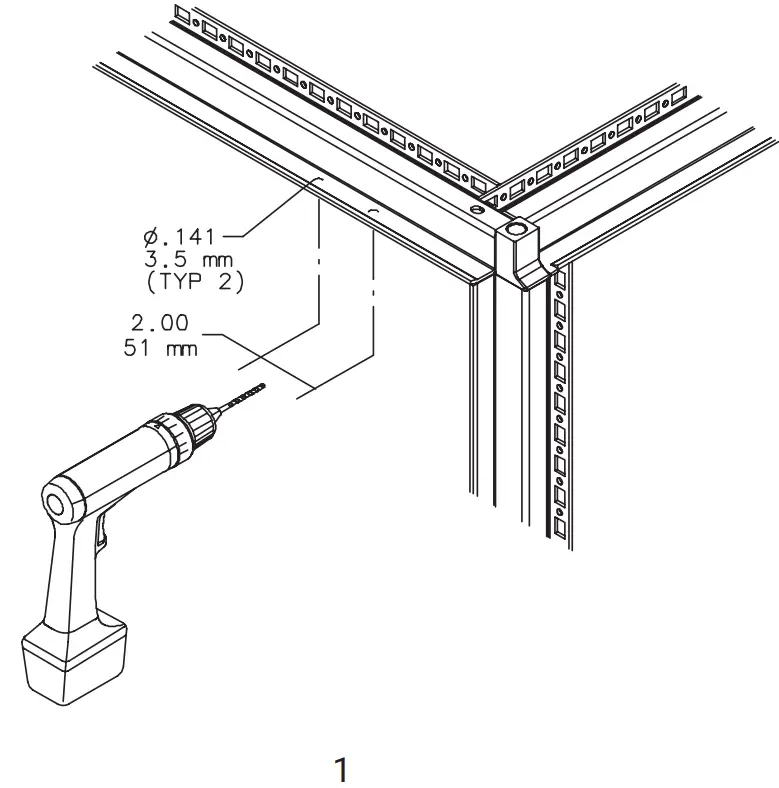 ø.141
3.5 mm
(TYP 2)

2.00
51 mm

1