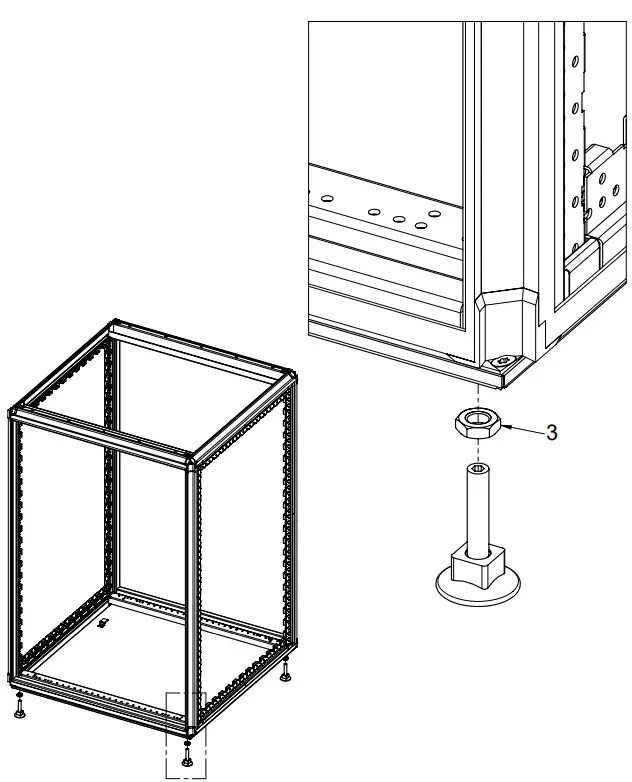 3