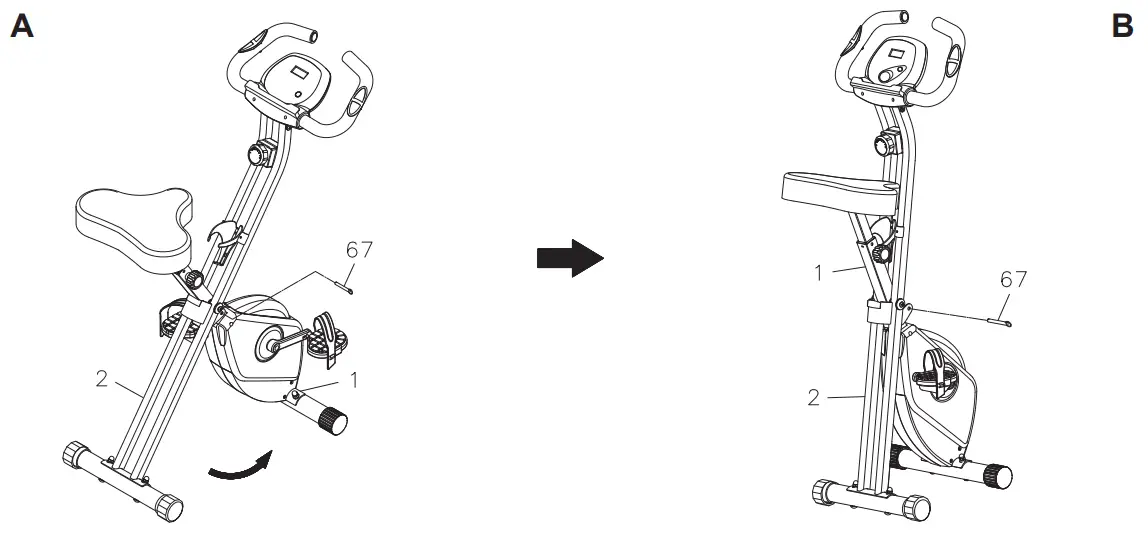 A

67

2

1

B

1

67

2