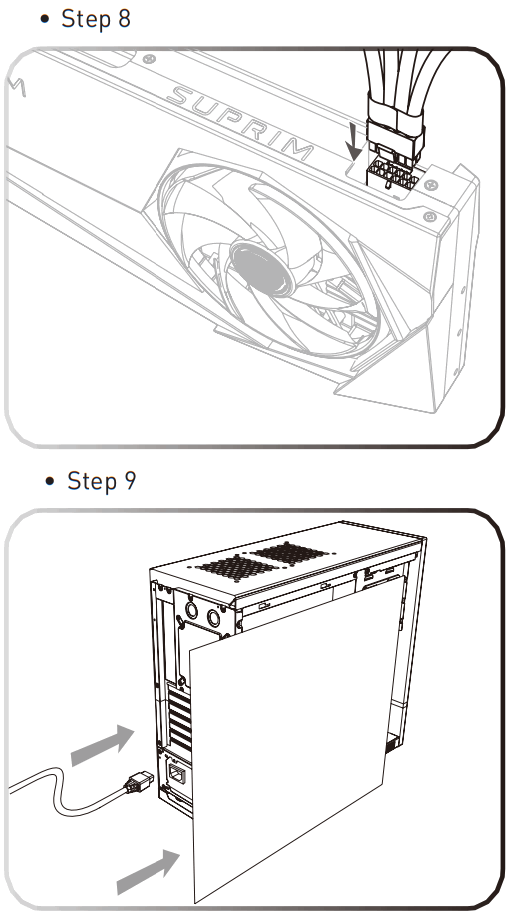 • Step 8

SUPRIM

• Step 9