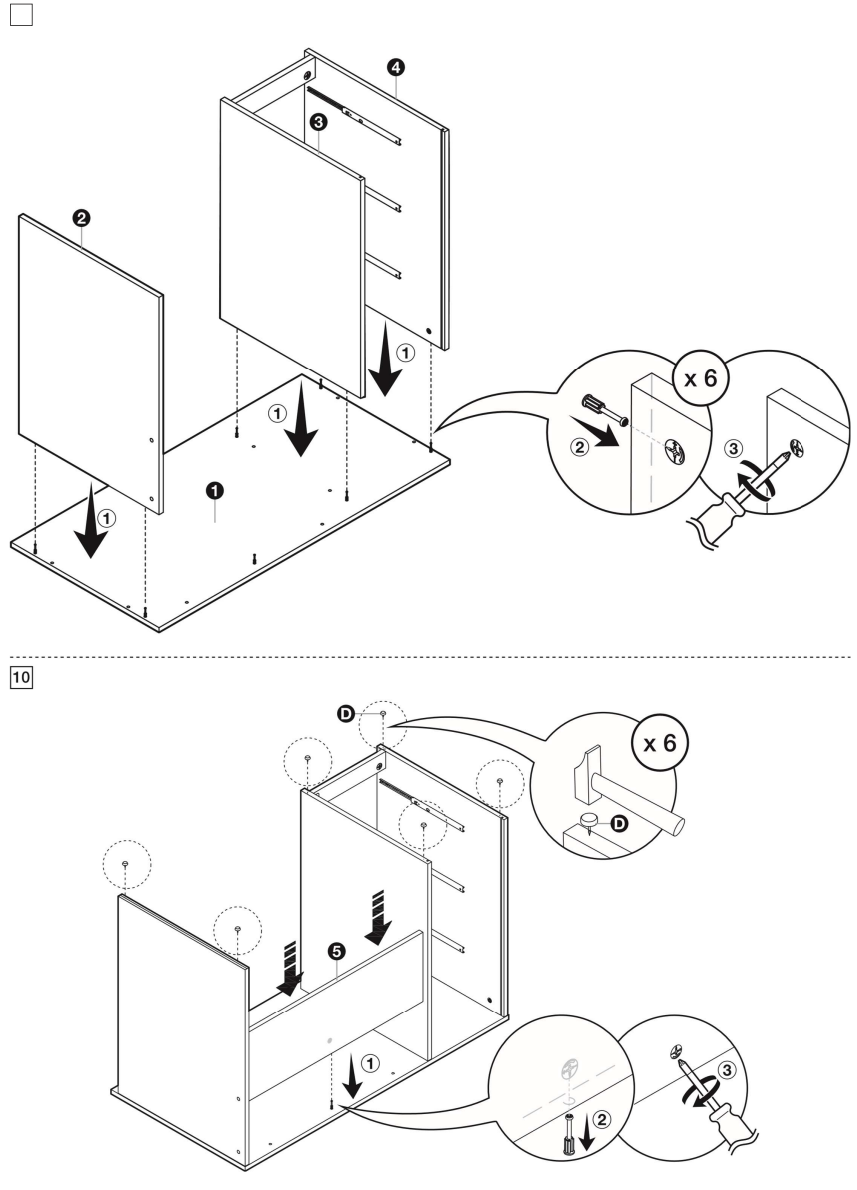 4
3
2
1
1
1
1
x 6
2
3

10

D
x 6
D
5
1
2
3