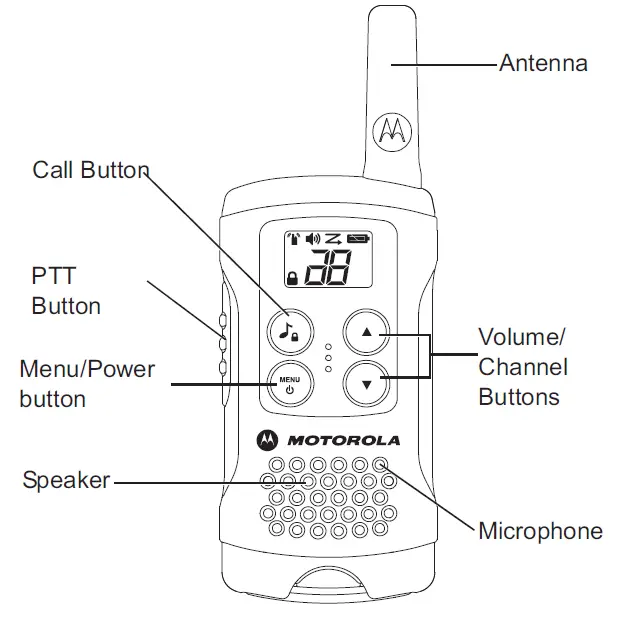 Antenna

Call Button

PTT Button

88

Volume/ Channel Buttons

Menu/Power button

MENU

MOTOROLA

Speaker

Microphone