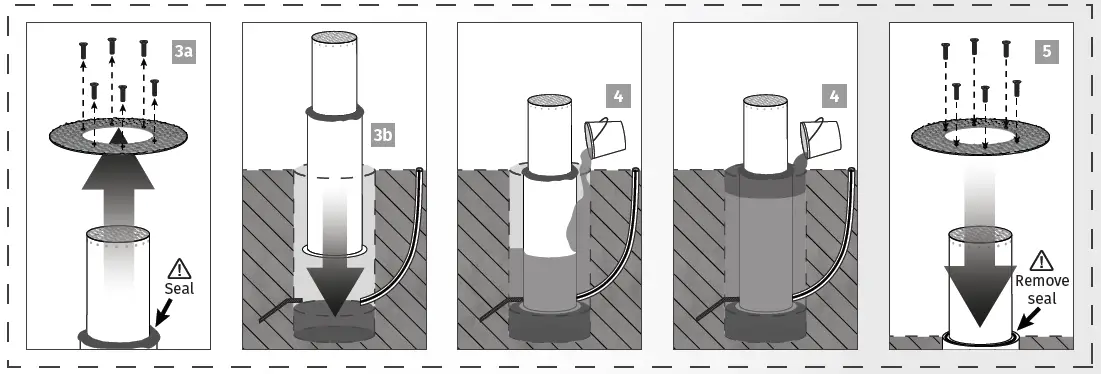 3a

Seal

3b

4

4

5

Remove seal