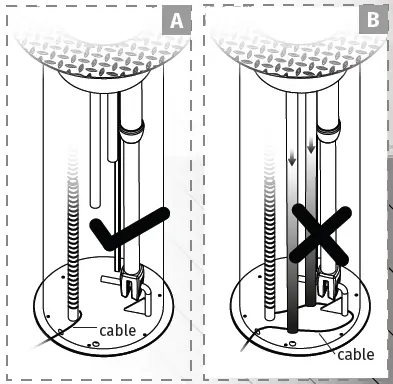 A

cable

B

cable