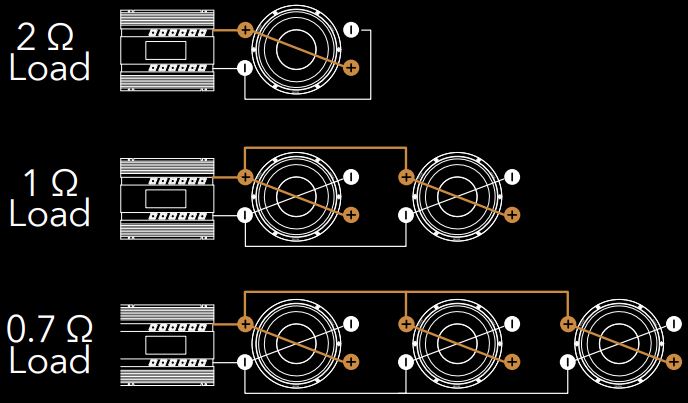 2 Ω
Load

1 Ω
Load

0.7 Ω
Load