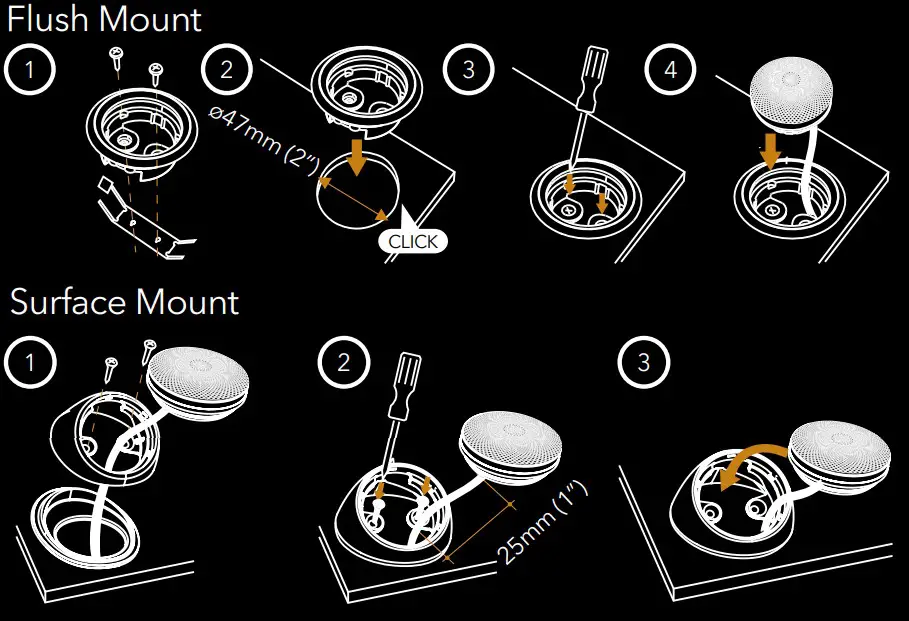 Flush Mount

1

2

ø47mm (2")

CLICK

3

4

Surface Mount

1

2

25mm (1")

3