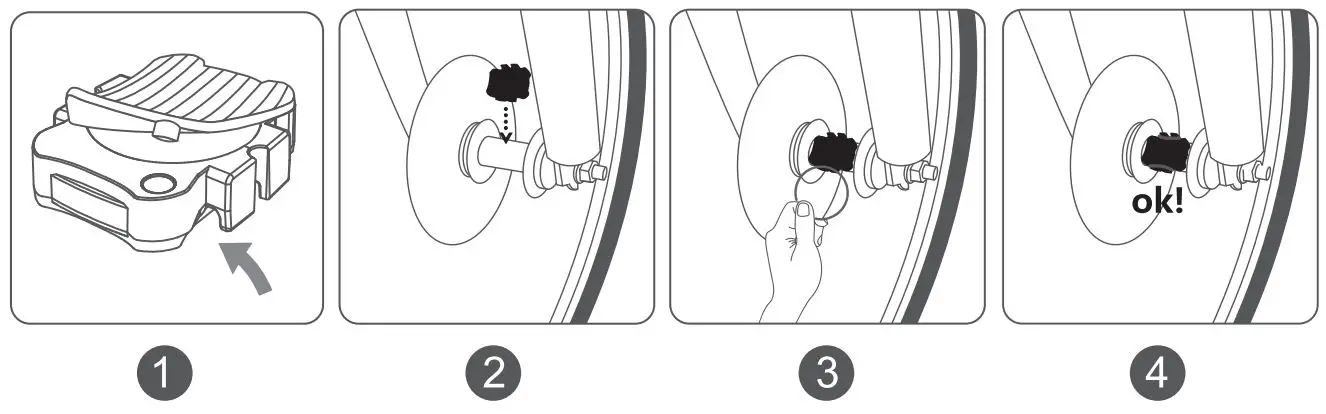 ok!

1

2

3

4