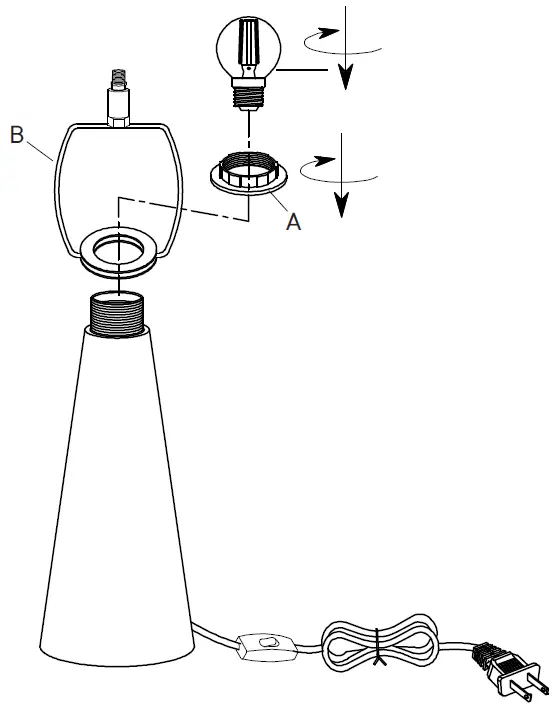 B

A