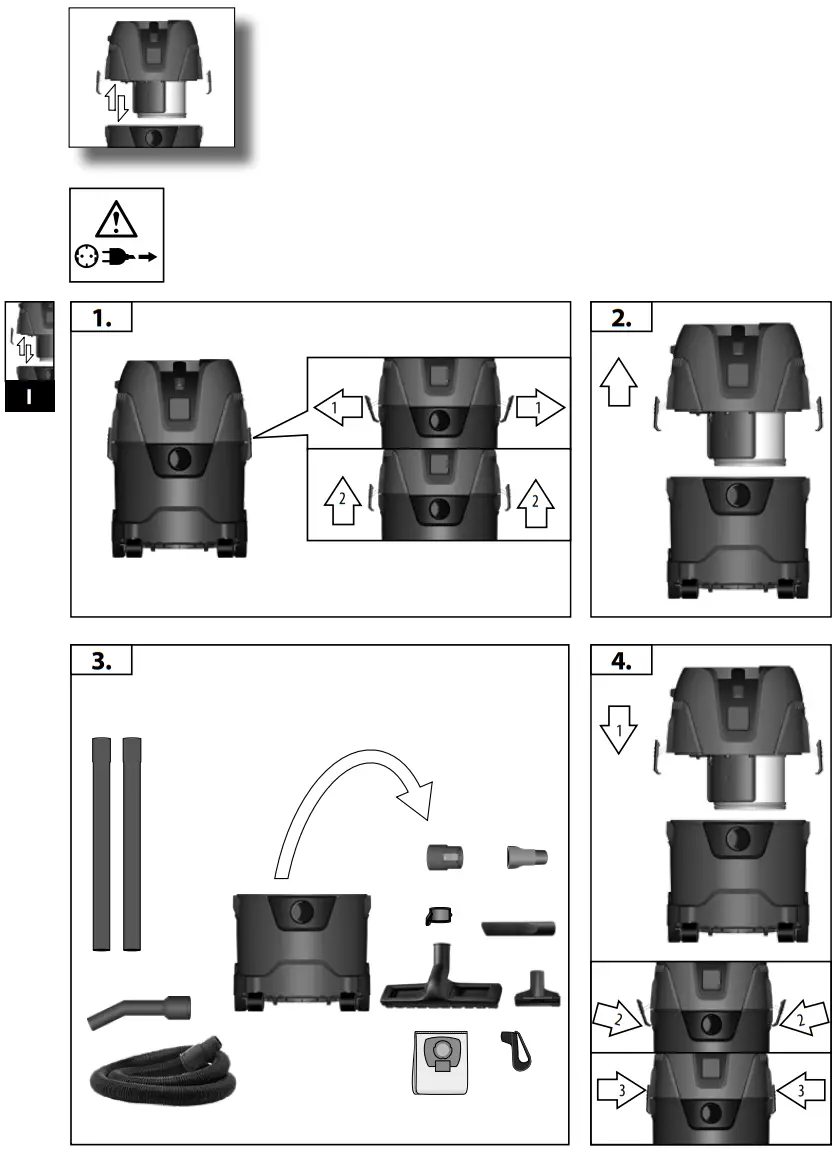 I

1.

1

1

2

2

2.

3.

4.

1

2

2

3

3