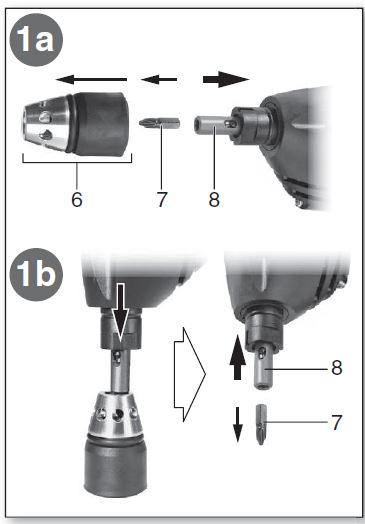 1a

6

7

8

1b

8

7