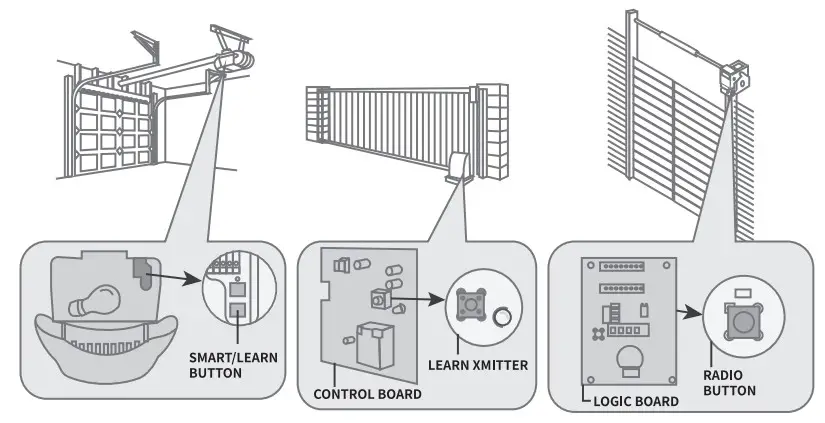 SMART/LEARN BUTTON

CONTROL BOARD

LEARN XMITTER

LOGIC BOARD

RADIO BUTTON