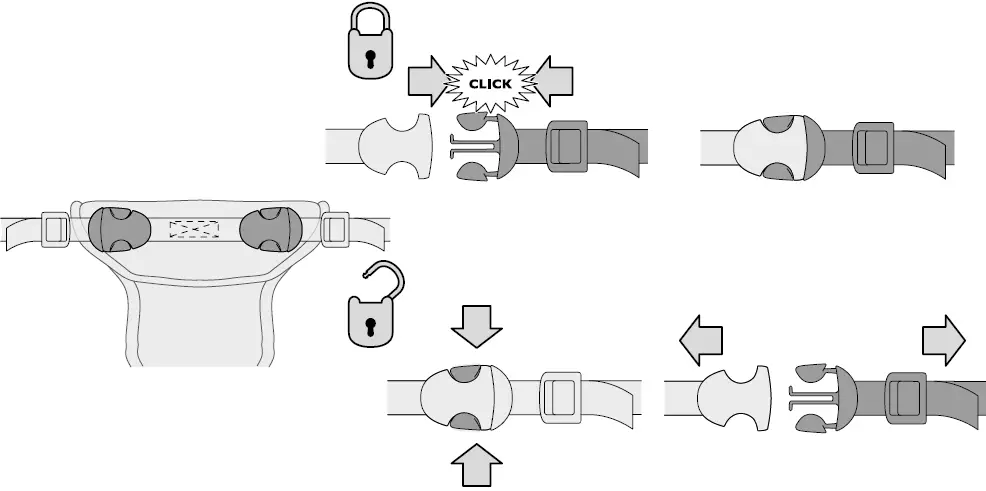 CLICK