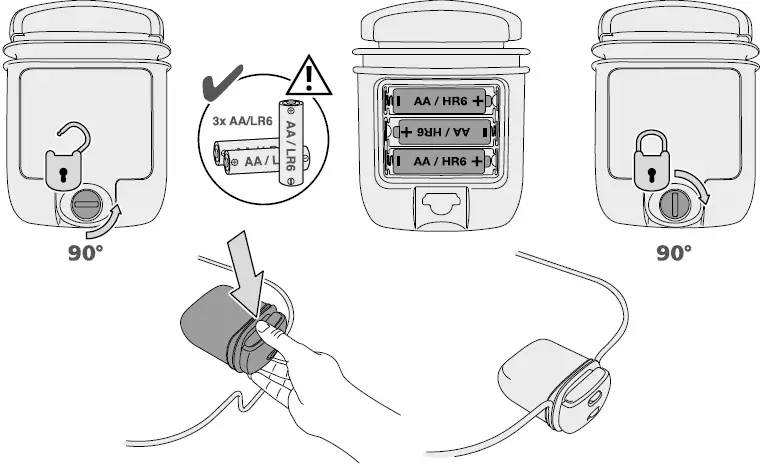 90°

3x AA/LR6

AA / LR6

AA / LR6

AA / HR6

AA / HR6

AA / HR6

90°