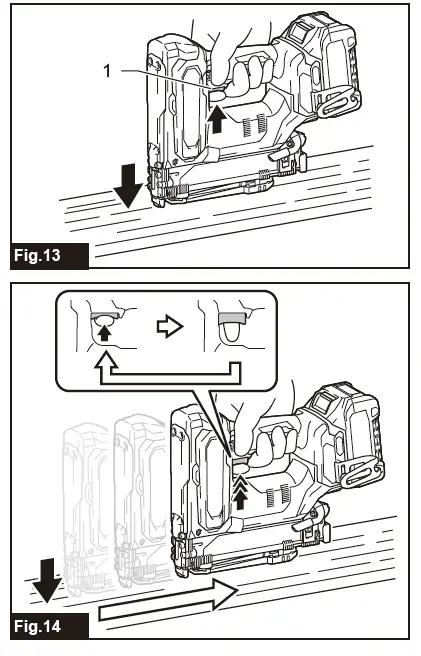 1

Fig.13

Fig.14