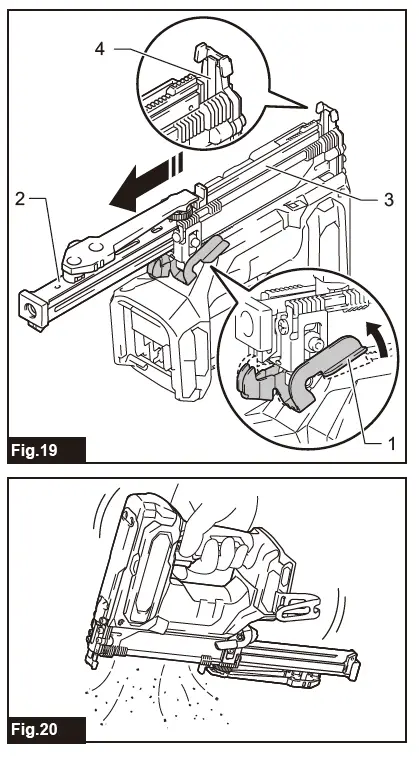 4
2
3
1
Fig.19
Fig.20