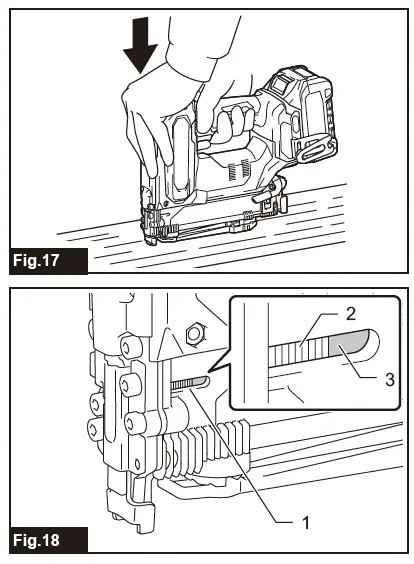 Fig.17

2

3

1

Fig.18