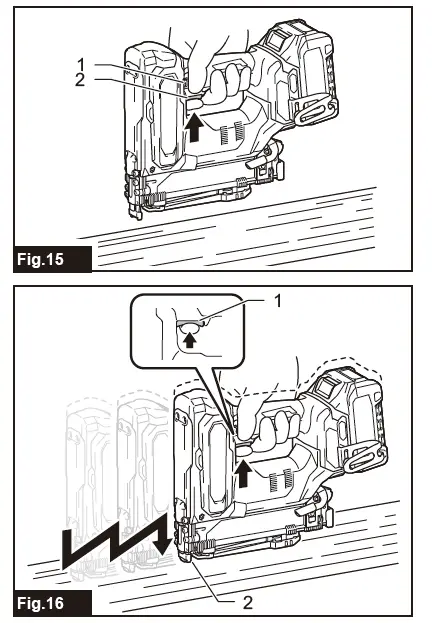 1
2
Fig.15

1
2
Fig.16