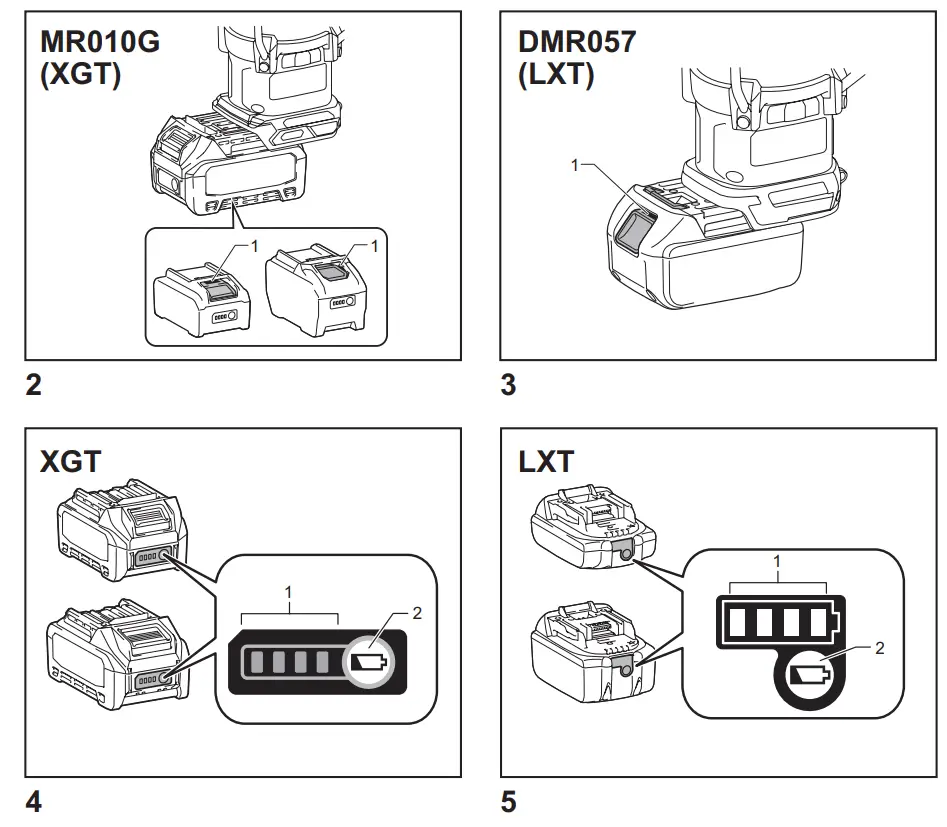 MR010G
(XGT)

1

1

2

DMR057
(LXT)

1

3

XGT

1

2

4

LXT

1

2

5