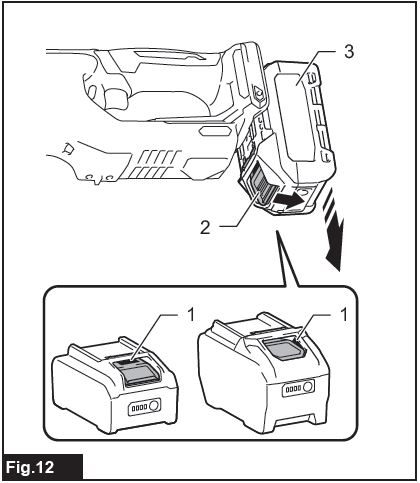 3

2

1

1

Fig.12