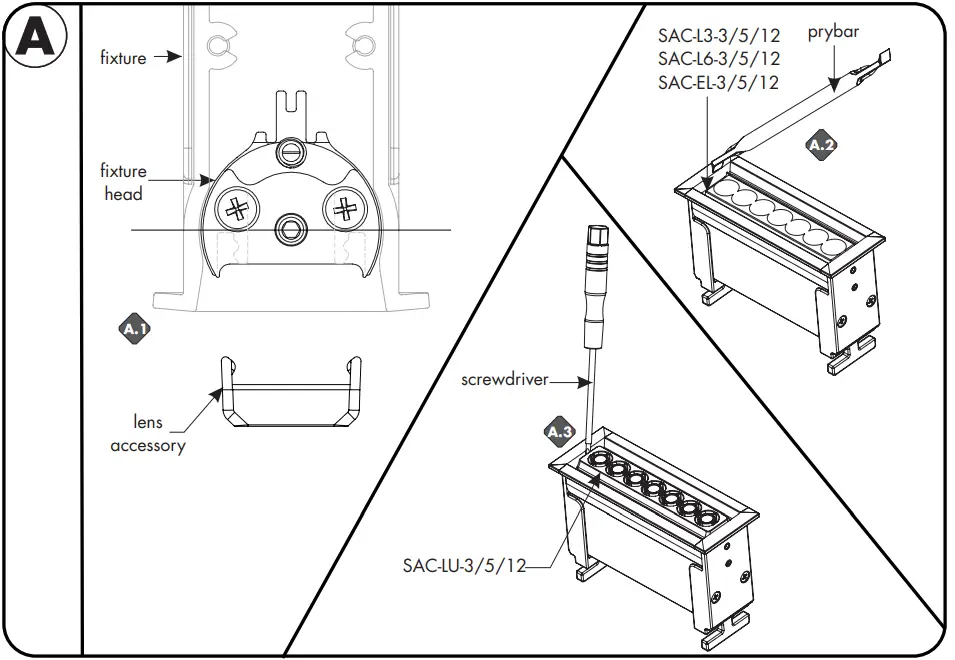 A

fixture

fixture head

A.1

lens accessory

SAC-L3-3/5/12
SAC-L6-3/5/12
SAC-EL-3/5/12

prybar

A.2

screwdriver

A.3

SAC-LU-3/5/12