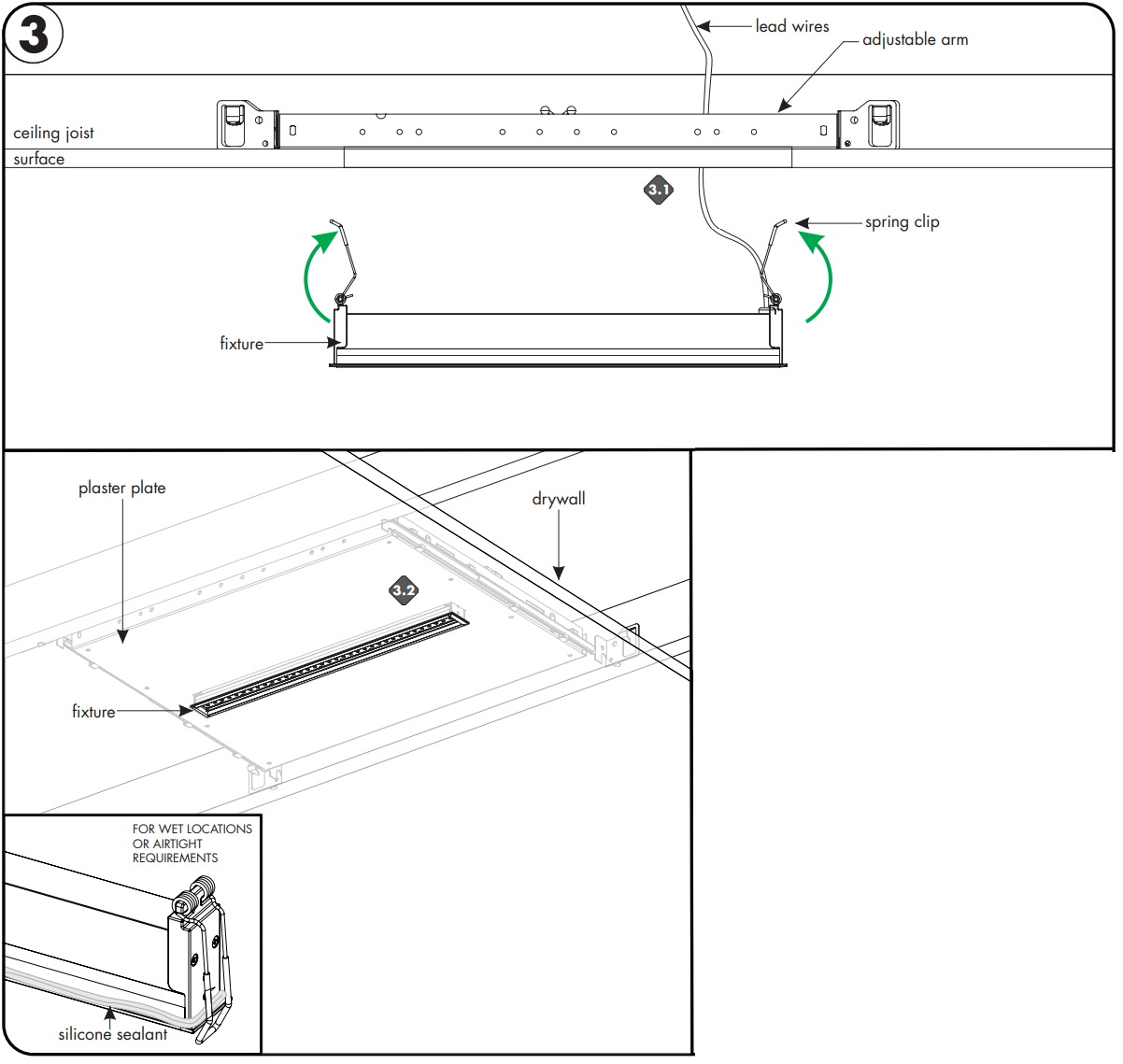 3

lead wires
adjustable arm
ceiling joist
surface
3.1
spring clip
fixture

plaster plate
drywall
3.2
fixture

FOR WET LOCATIONS OR AIRTIGHT REQUIREMENTS
silicone sealant