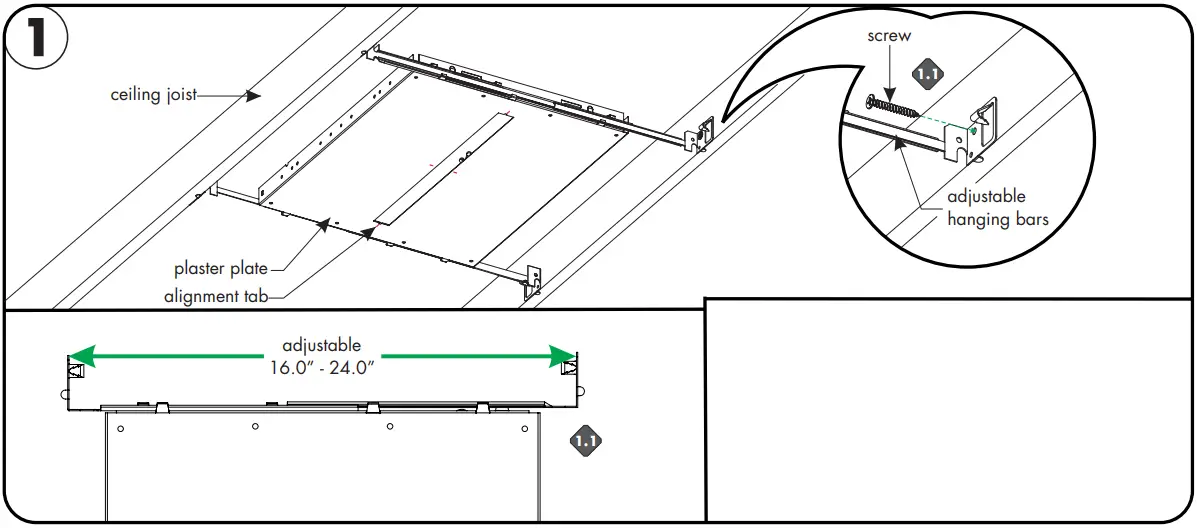 1

ceiling joist

plaster plate

alignment tab

screw

1.1

adjustable hanging bars

adjustable
16.0" - 24.0"

1.1