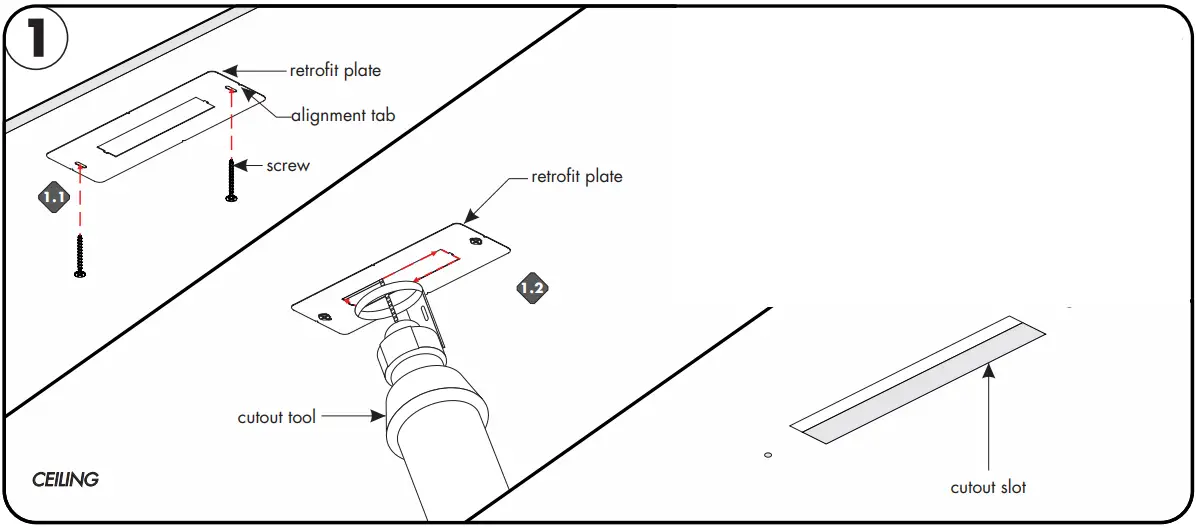 1

retrofit plate

alignment tab

screw

1.1

retrofit plate

1.2

cutout tool

CEILING

cutout slot