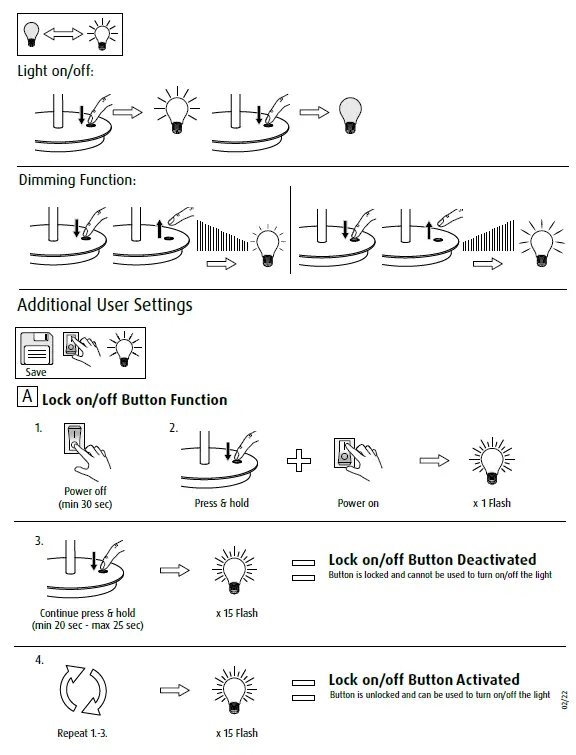 Light on/off:

Dimming Function:

Additional User Settings

Save

A Lock on/off Button Function

1.

Power off (min 30 sec)

2.

Press & hold

Power on

x 1 Flash

3.

Continue press & hold (min 20 sec - max 25 sec)

x 15 Flash

Lock on/off Button Deactivated
Button is locked and cannot be used to turn on/off the light

4.

Repeat 1.-3.

x 15 Flash

Lock on/off Button Activated
Button is unlocked and can be used to turn on/off the light

02/22