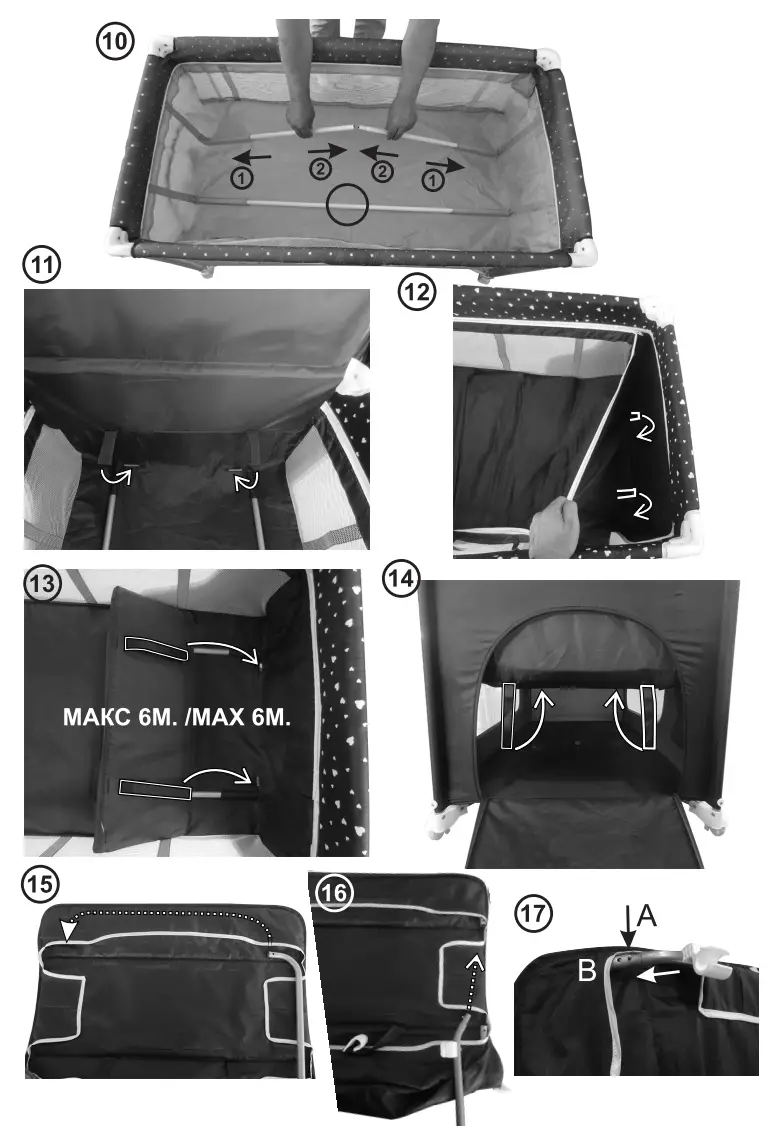 10

1 2 2 1

11

12

13

МАКС 6М. /MAX 6M.

14

15

16

17

A

B