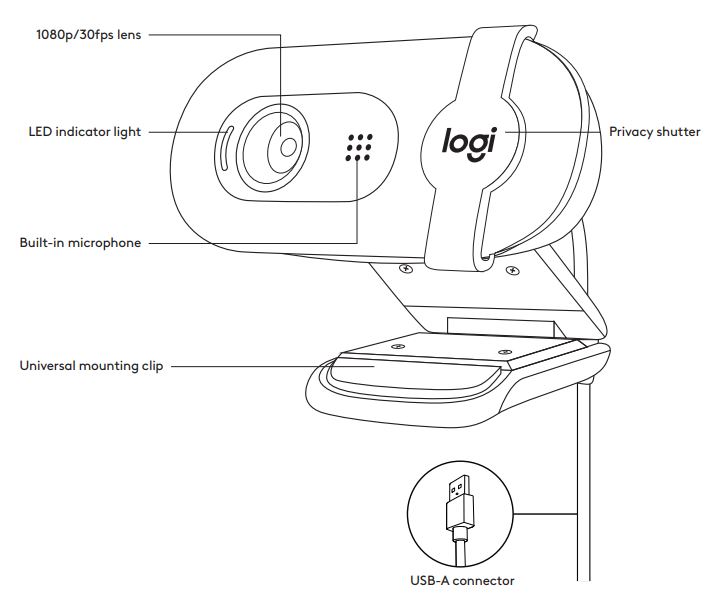 1080p/30fps lens

LED indicator light

logi

Privacy shutter

Built-in microphone

Universal mounting clip

USB-A connector