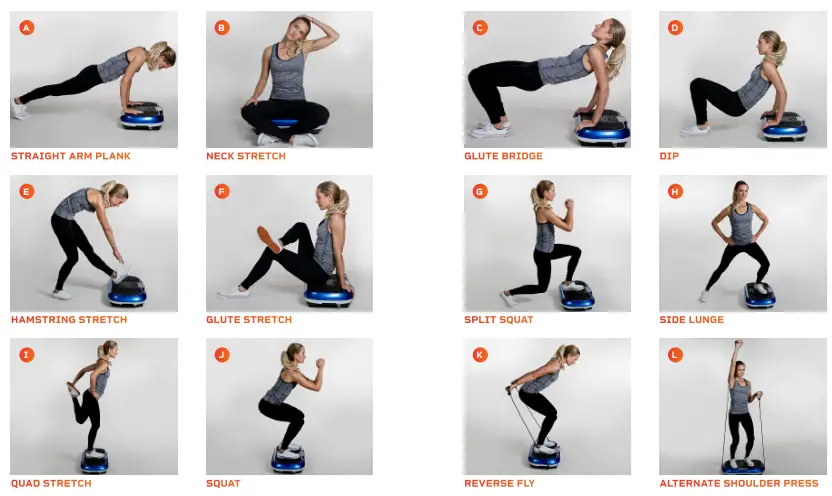 A
STRAIGHT ARM PLANK

B
NECK STRETCH

C
GLUTE BRIDGE

D
DIP

E
HAMSTRING STRETCH

F
GLUTE STRETCH

G
SPLIT SQUAT

H
SIDE LUNGE

I
QUAD STRETCH

J
SQUAT

K
REVERSE FLY

L
ALTERNATE SHOULDER PRESS