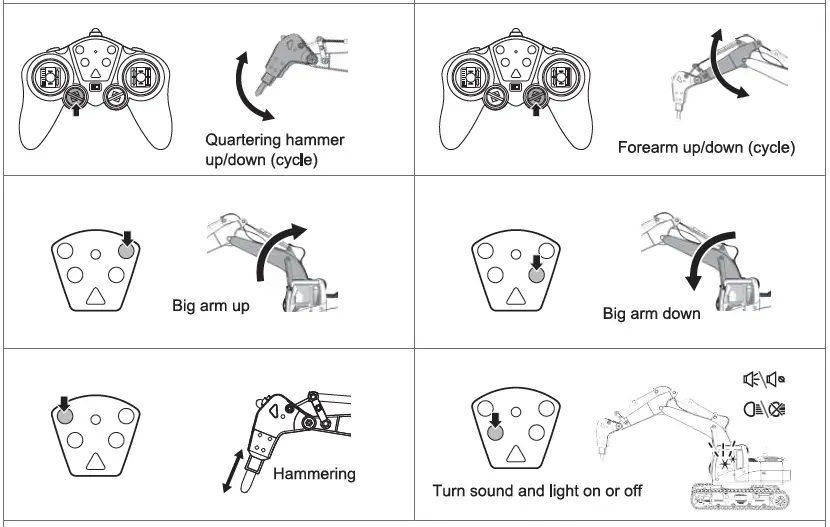 Quartering hammer up/down (cycle)

Forearm up/down (cycle)

Big arm up

Big arm down

Hammering

Turn sound and light on or off